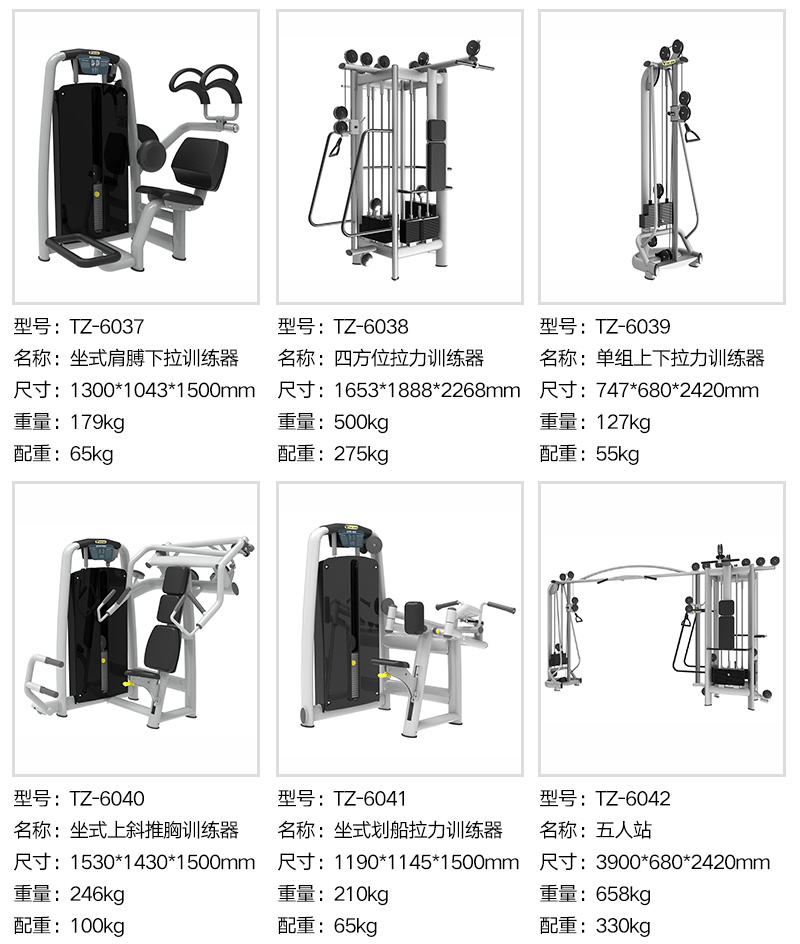 型号：TZ-6037
名称：坐式肩膊下拉训练器
尺寸：1300*1043*1500mm
重量：179kg
配重：65kg

型号：TZ-6038
名称：四方位拉力训练器
尺寸：1653*1888*2268mm
重量：500kg
配重：275kg

型号：TZ-6039
名称：单组上下拉力训练器
尺寸：747*680*2420mm
重量：127kg
配重：55kg

型号：TZ-6040
名称：坐式上斜推胸训练器
尺寸：1530*1430*1500mm
重量：246kg
配重：100kg

型号：TZ-6041
名称：坐式划船拉力训练器
尺寸：1190*1145*1500mm
重量：210kg
配重：65kg

型号：TZ-6042
名称：五人站
尺寸：3900*680*2420mm
重量：658kg
配重：330kg